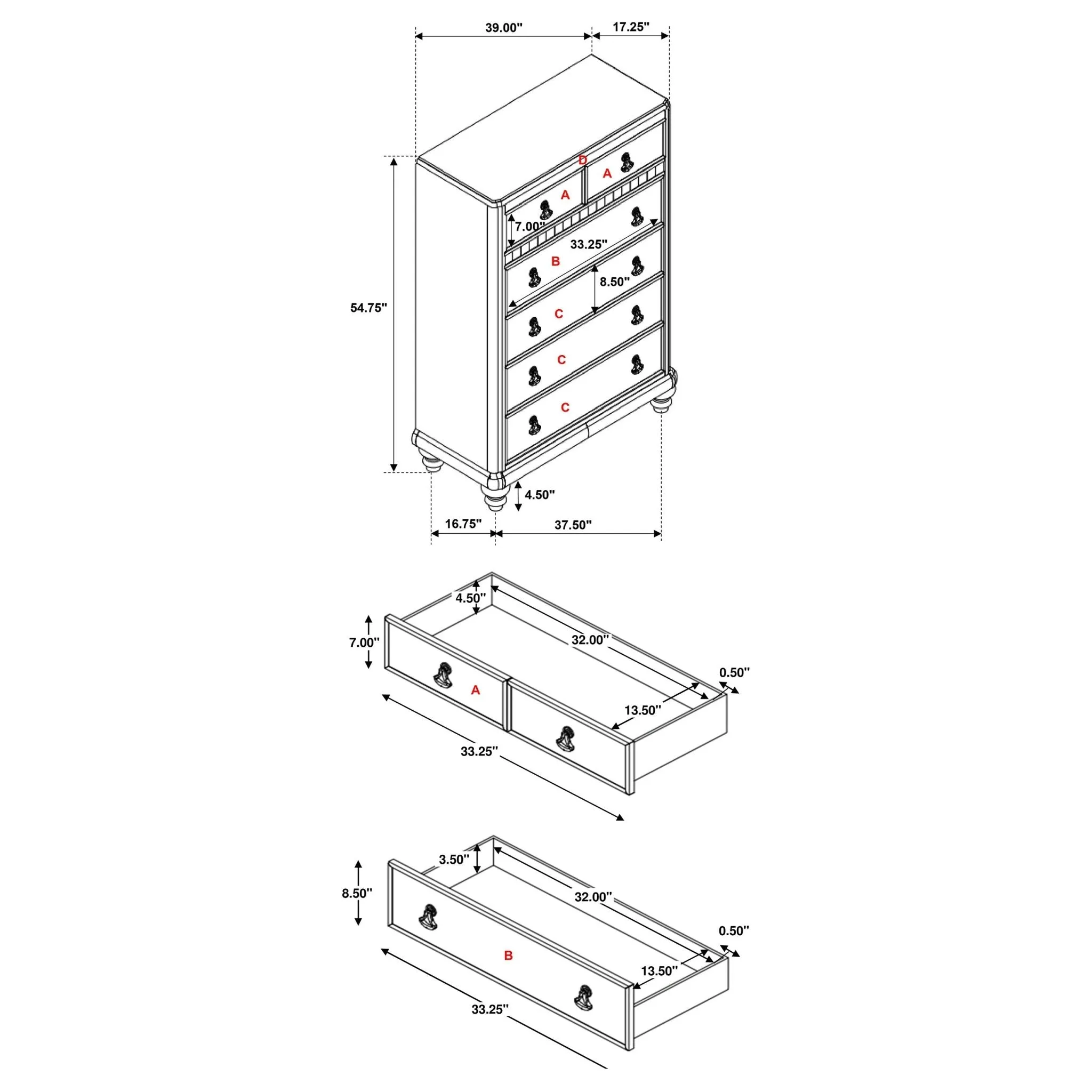 39.00''
17.25''
D
A
A
7.00''
33.25''
B
8.50''
54.75''
C
C
C
4.50''
16.75''
37.50''

4.50''
7.00''
32.00''
0.50''
A
13.50''
33.25''

3.50''
8.50''
32.00''
0.50''
B
13.50''
33.25''